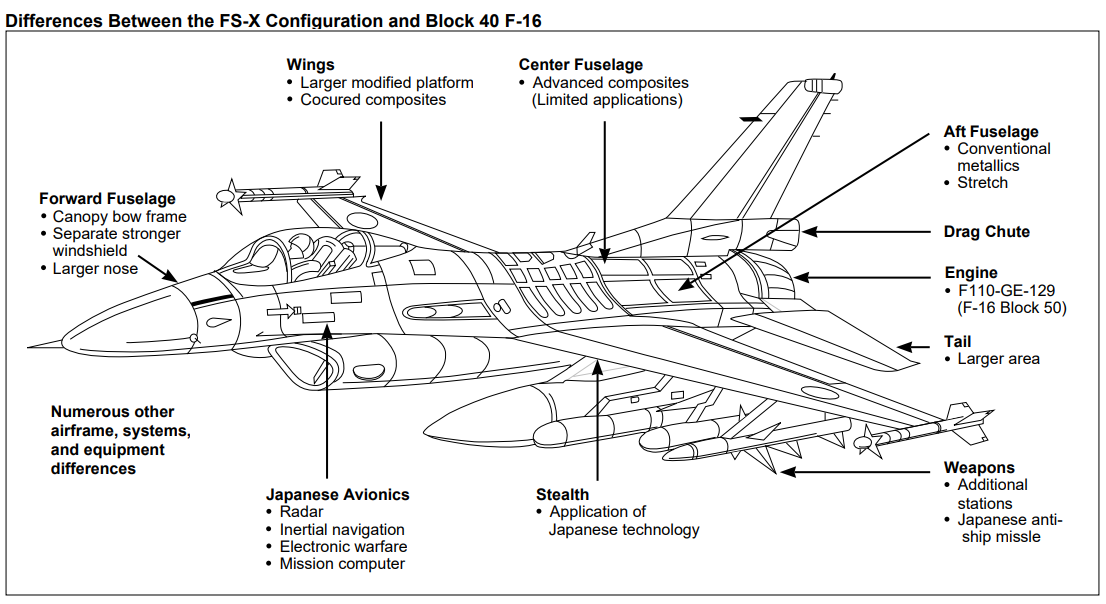 Differences Between the FS-X Configuration and Block 40 F-16

Wings
• Larger modified platform
• Cocured composites

Center Fuselage
• Advanced composites (Limited applications)

Aft Fuselage
• Conventional metallics
• Stretch

Forward Fuselage
• Canopy bow frame
• Separate stronger windshield
• Larger nose

Drag Chute

Engine
• F110-GE-129 (F-16 Block 50)

Tail
• Larger area

Numerous other airframe, systems, and equipment differences

Japanese Avionics
• Radar
• Inertial navigation
• Electronic warfare
• Mission computer

Stealth
• Application of Japanese technology

Weapons
• Additional stations
• Japanese anti-ship missle