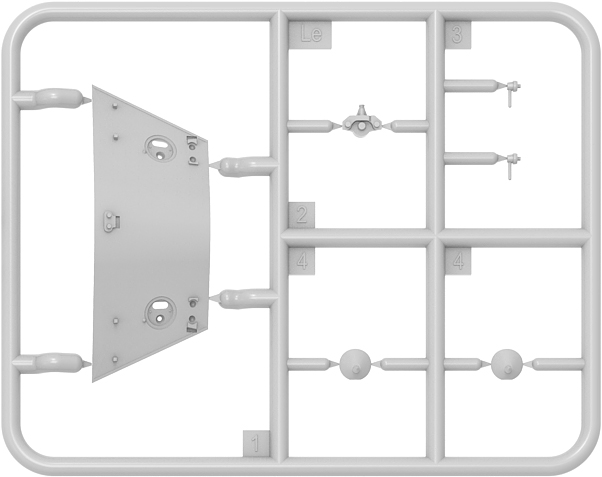 Le
3
2
4
4
1