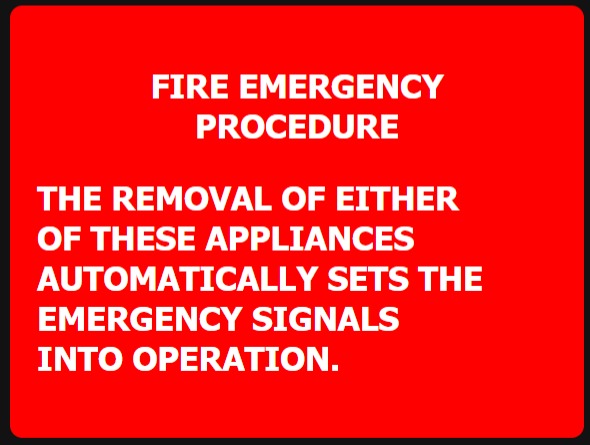 FIRE EMERGENCY PROCEDURE

THE REMOVAL OF EITHER OF THESE APPLIANCES AUTOMATICALLY SETS THE EMERGENCY SIGNALS INTO OPERATION.