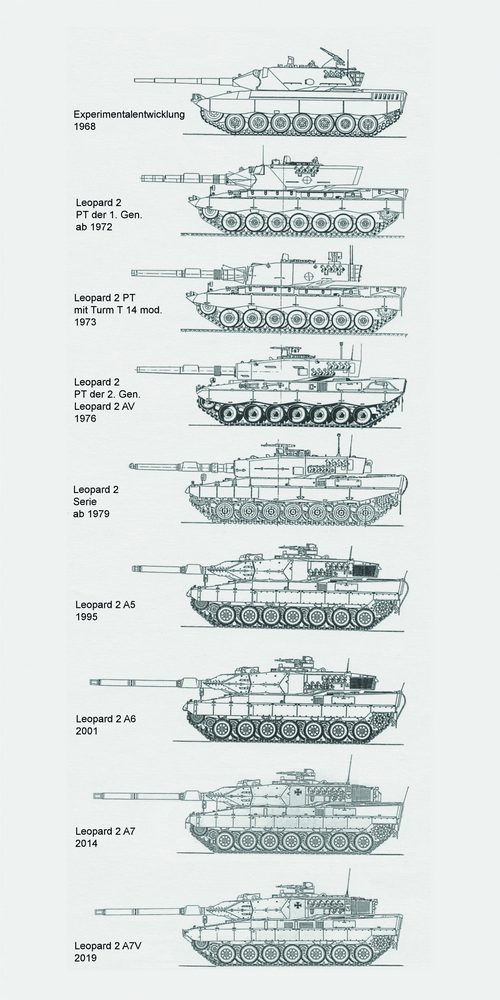 Experimentalentwicklung
1968

Leopard 2
PT der 1. Gen.
ab 1972

Leopard 2 PT
mit Turm T 14 mod.
1973

Leopard 2
PT der 2. Gen.
Leopard 2 AV
1976

Leopard 2
Serie
ab 1979

Leopard 2 A5
1995

Leopard 2 A6
2001

Leopard 2 A7
2014

Leopard 2 A7V
2019