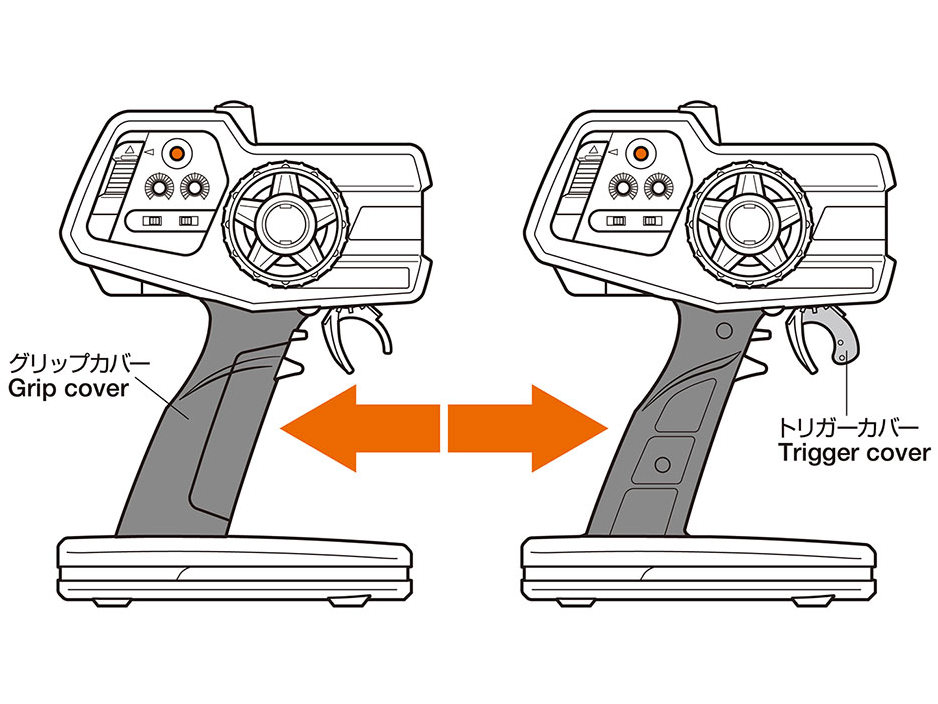 グリップカバー
Grip cover

トリガーカバー
Trigger cover