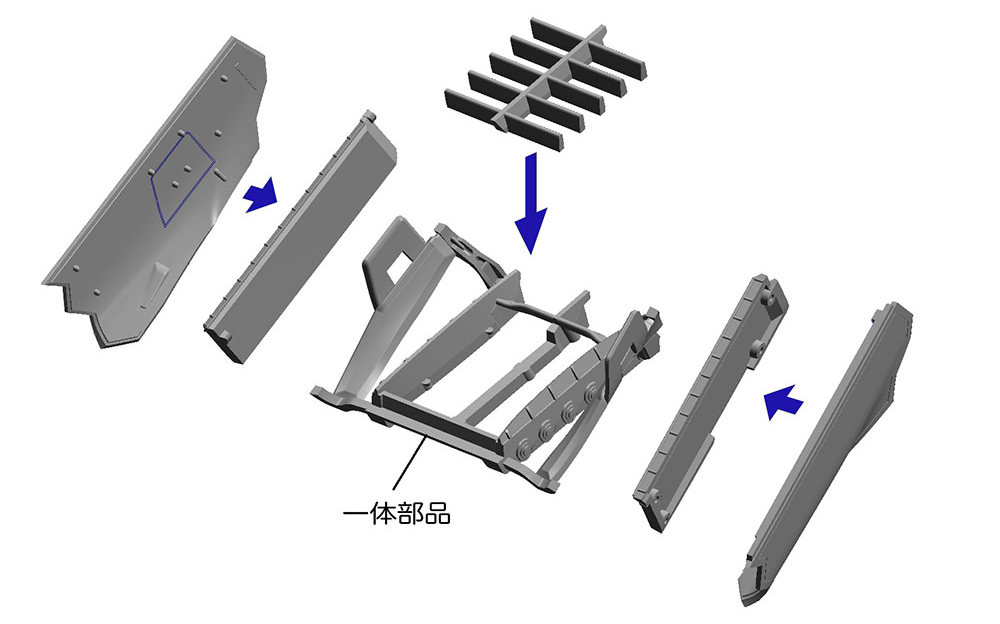 一体部品