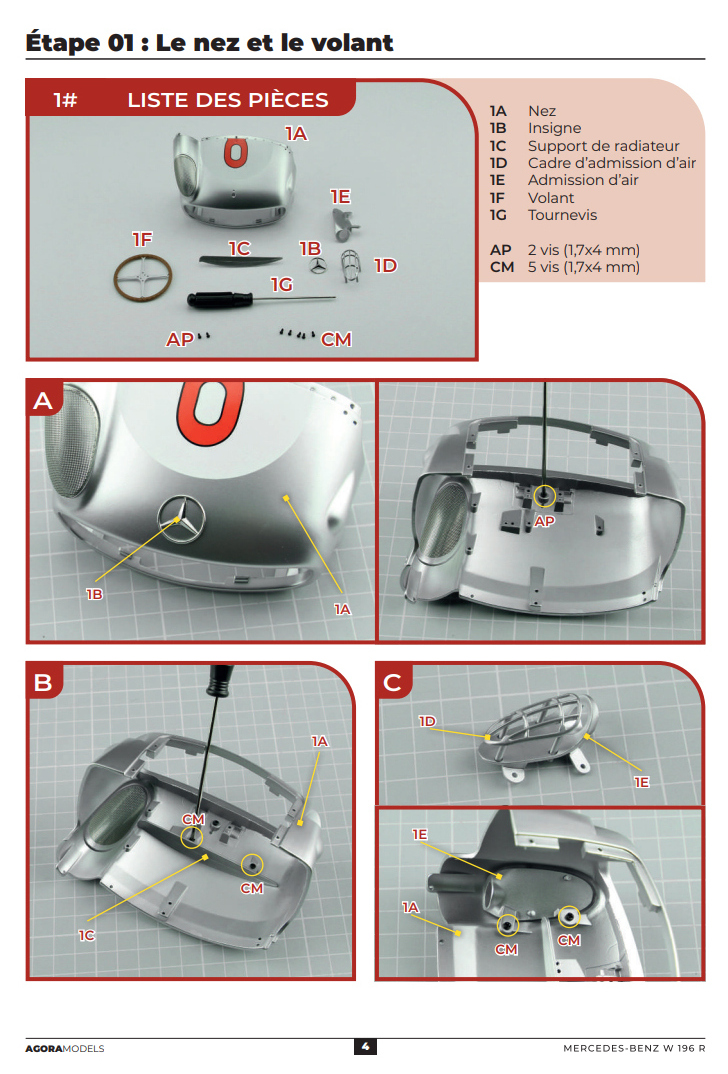 Étape 01 : Le nez et le volant

1# LISTE DES PIÈCES

1A
1E
1F
1C
1B
1D
1G
AP
CM

1A Nez
1B Insigne
1C Support de radiateur
1D Cadre d'admission d'air
1E Admission d'air
1F Volant
1G Tournevis

AP 2 vis (1,7x4 mm)
CM 5 vis (1,7x4 mm)

A
1B
1A
AP

B
1A
CM
CM
1C

C
1D
1E
1E
1A
CM
CM

AGORAMODELS
4
MERCEDES-BENZ W 196 R